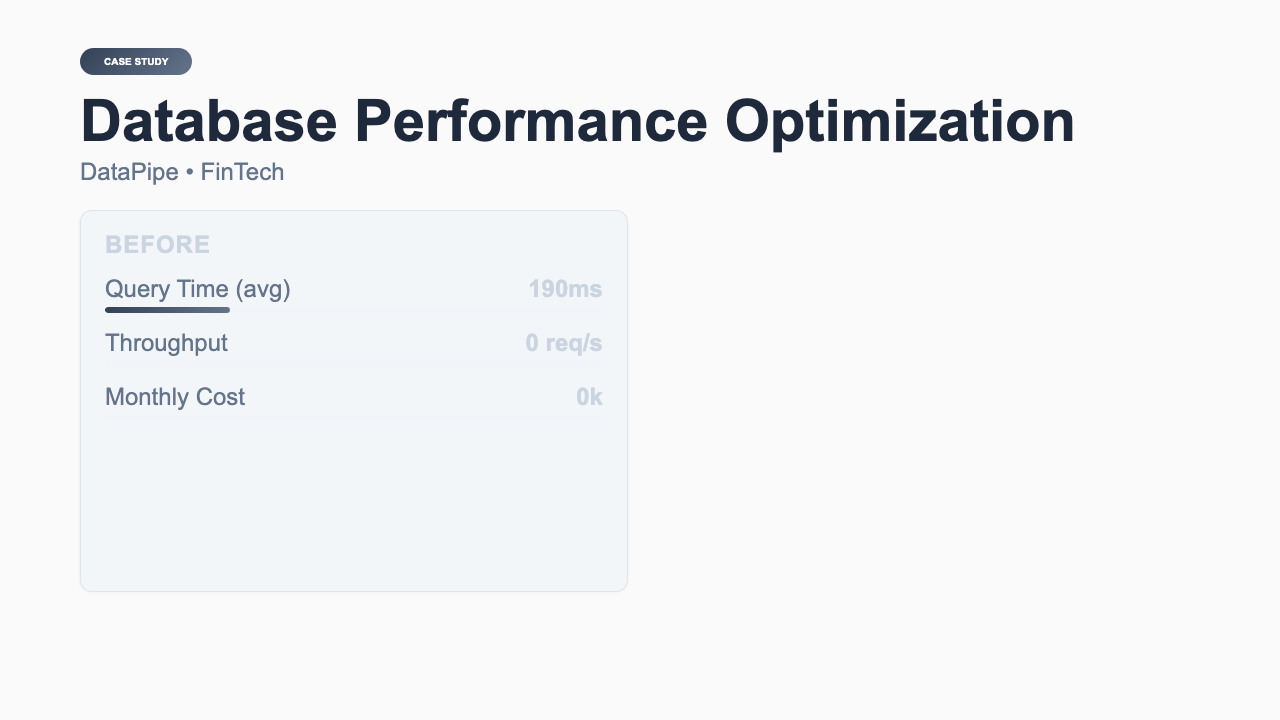 CASE STUDY

Database Performance Optimization

DataPipe • FinTech

BEFORE

Query Time (avg) 190ms

Throughput 0 req/s

Monthly Cost 0k