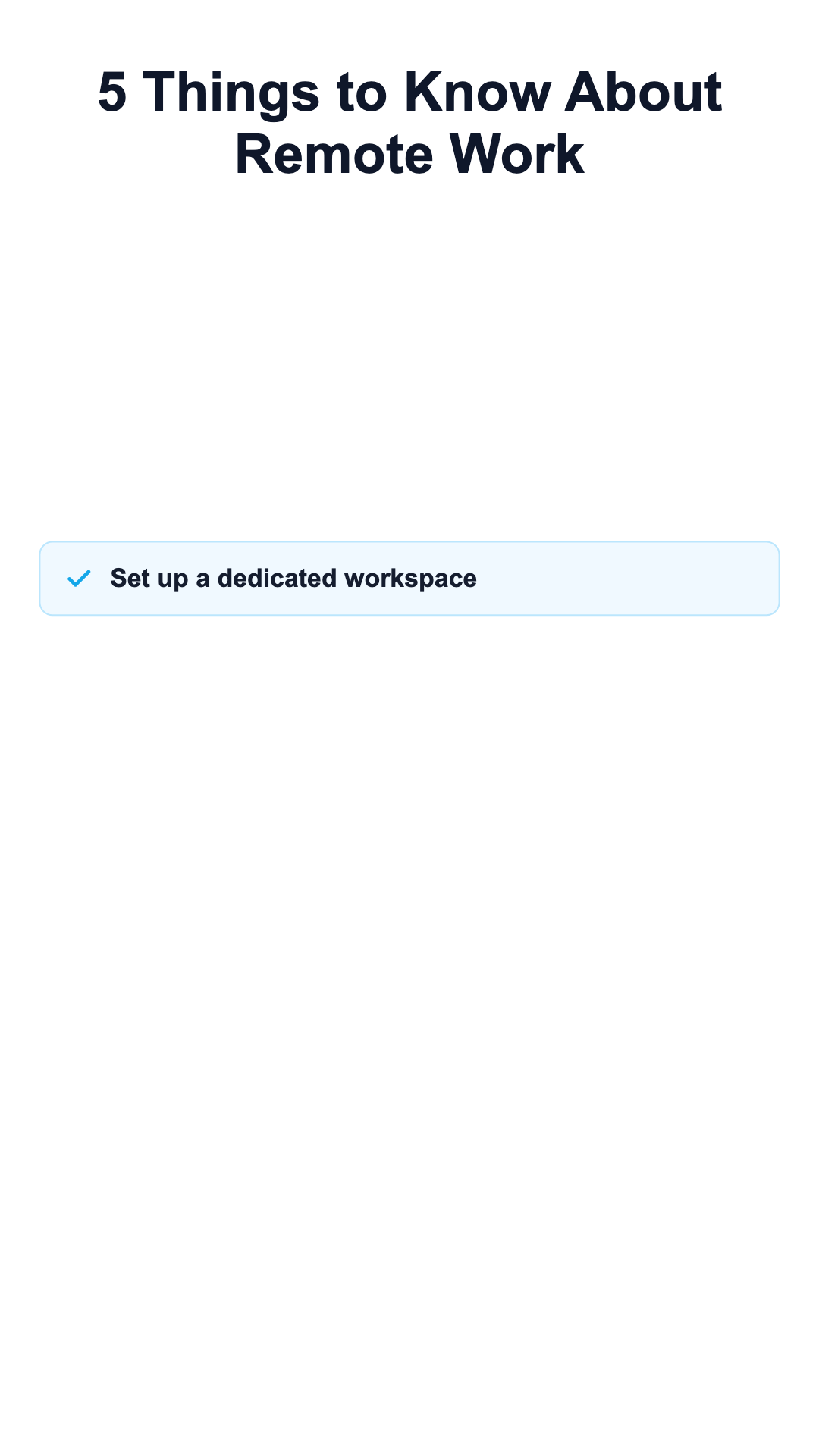 5 Things to Know About Remote Work

✓ Set up a dedicated workspace